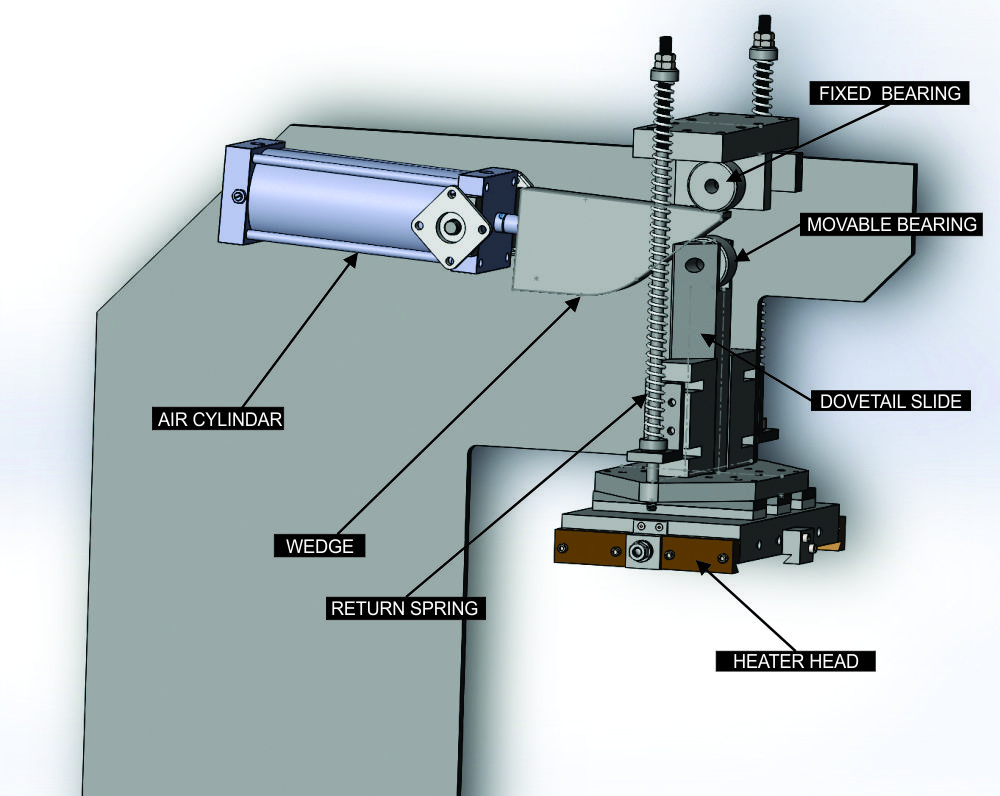 FIXED BEARING
MOVABLE BEARING
AIR CYLINDAR
DOVETAIL SLIDE
WEDGE
RETURN SPRING
HEATER HEAD